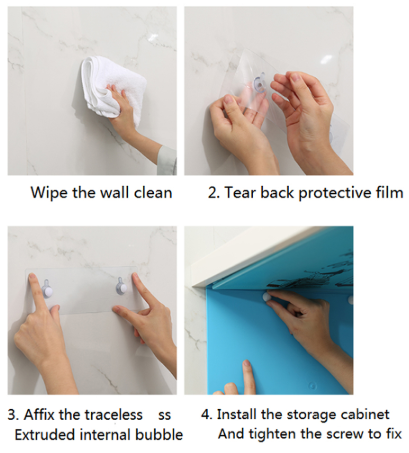 Wipe the wall clean

2. Tear back protective film

3. Affix the traceless ss
Extruded internal bubble

4. Install the storage cabinet
And tighten the screw to fix