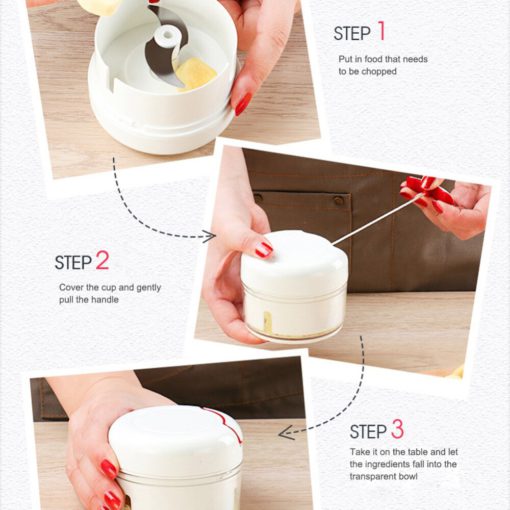 STEP 1
Put in food that needs to be chopped

STEP 2
Cover the cup and gently pull the handle

STEP 3
Take it on the table and let the ingredients fall into the transparent bowl