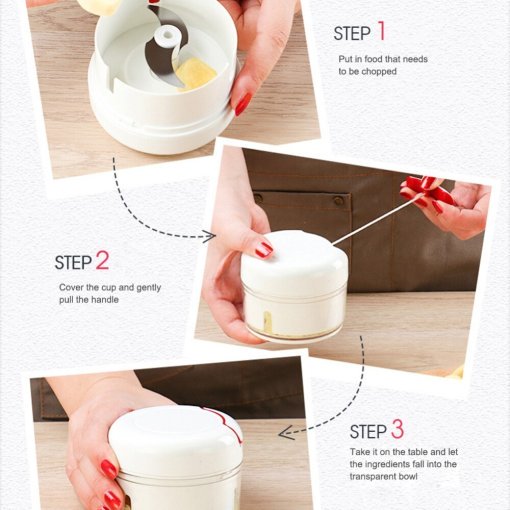 STEP 1

Put in food that needs to be chopped

STEP 2

Cover the cup and gently pull the handle

STEP 3

Take it on the table and let the ingredients fall into the transparent bowl